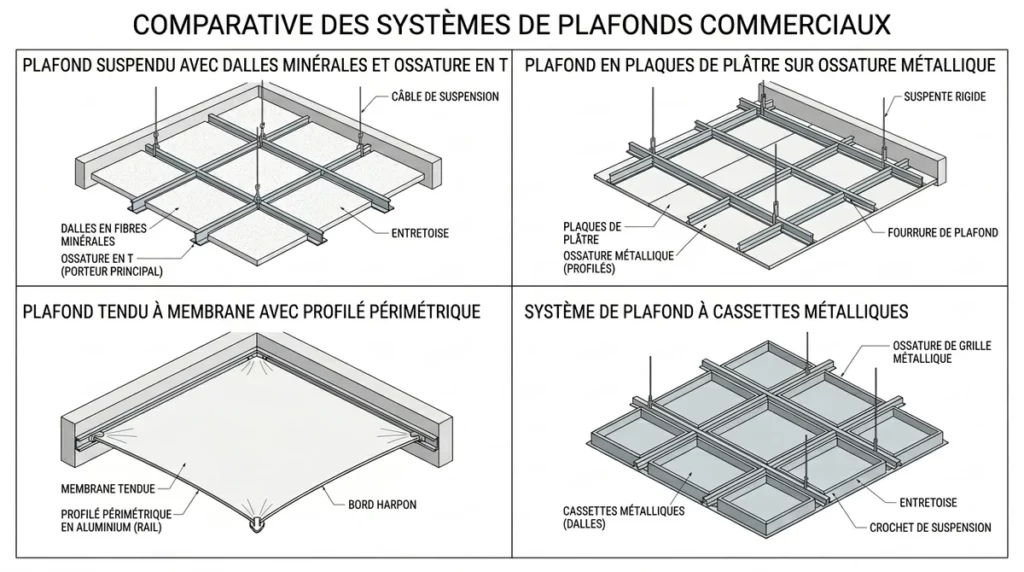 COMPARATIVE DES SYSTÈMES DE PLAFONDS COMMERCIAUX

PLAFOND SUSPENDU AVEC DALLES MINÉRALES ET OSSATURE EN T

CÂBLE DE SUSPENSION

DALLES EN FIBRES MINÉRALES

OSSATURE EN T (PORTEUR PRINCIPAL)

ENTRETOISE

PLAFOND EN PLAQUES DE PLÂTRE SUR OSSATURE MÉTALLIQUE

SUSPENTE RIGIDE

PLAQUES DE PLÂTRE

OSSATURE MÉTALLIQUE (PROFILÉS)

FOURRURE DE PLAFOND

PLAFOND TENDU À MEMBRANE AVEC PROFILÉ PÉRIMÉTRIQUE

MEMBRANE TENDUE

PROFILÉ PÉRIMÉTRIQUE EN ALUMINIUM (RAIL)

BORD HARPON

SYSTÈME DE PLAFOND À CASSETTES MÉTALLIQUES

OSSATURE DE GRILLE MÉTALLIQUE

CASSETTES MÉTALLIQUES (DALLES)

ENTRETOISE

CROCHET DE SUSPENSION